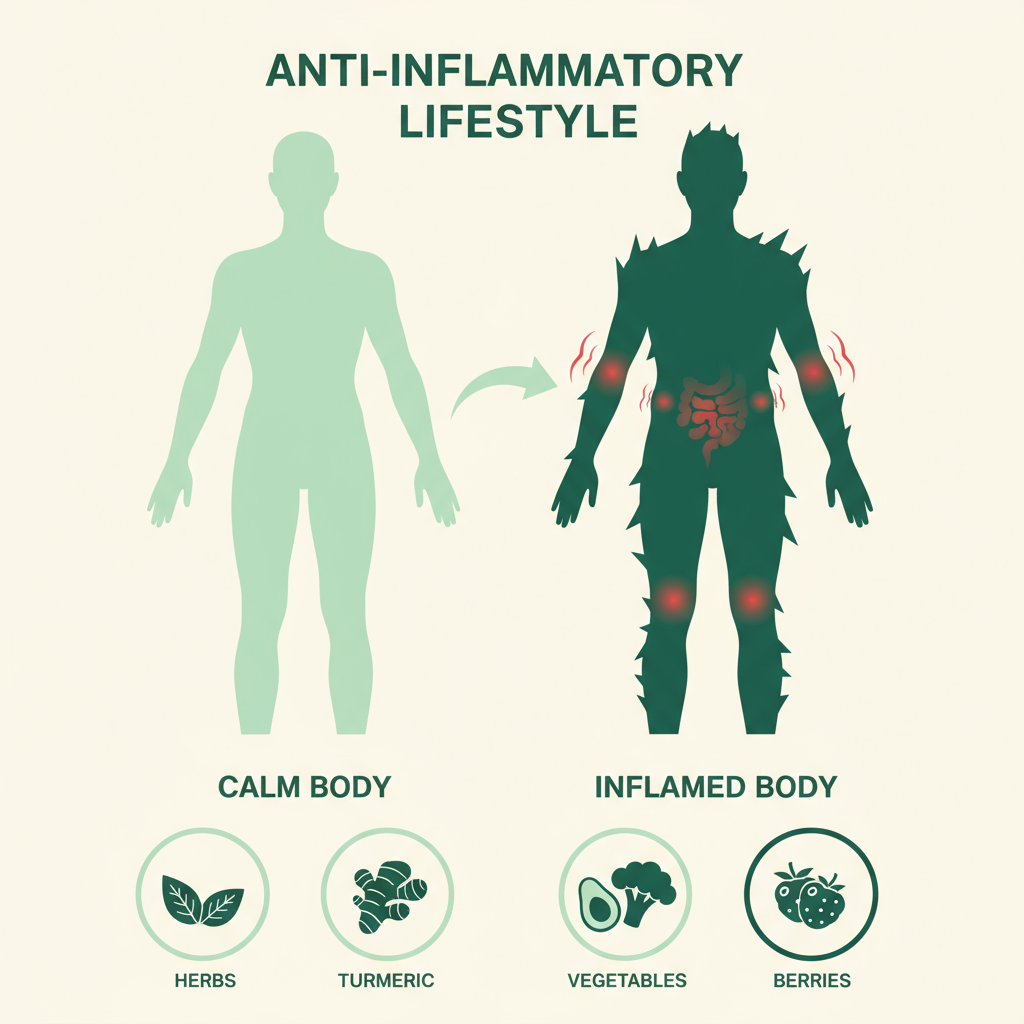 ANTI-INFLAMMATORY LIFESTYLE

CALM BODY

INFLAMED BODY

HERBS

TURMERIC

VEGETABLES

BERRIES